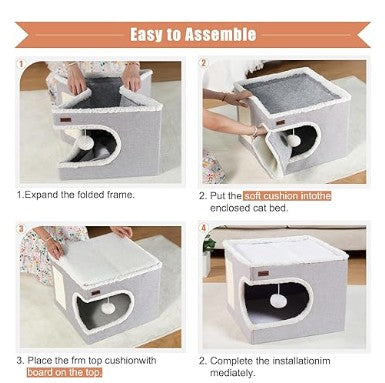 Easy to Assemble

1

1.Expand the folded frame.

2

2. Put the soft cushion intothe enclosed cat bed.

3

3. Place the frm top cushionwith board on the top.

4

2. Complete the installationim mediately.